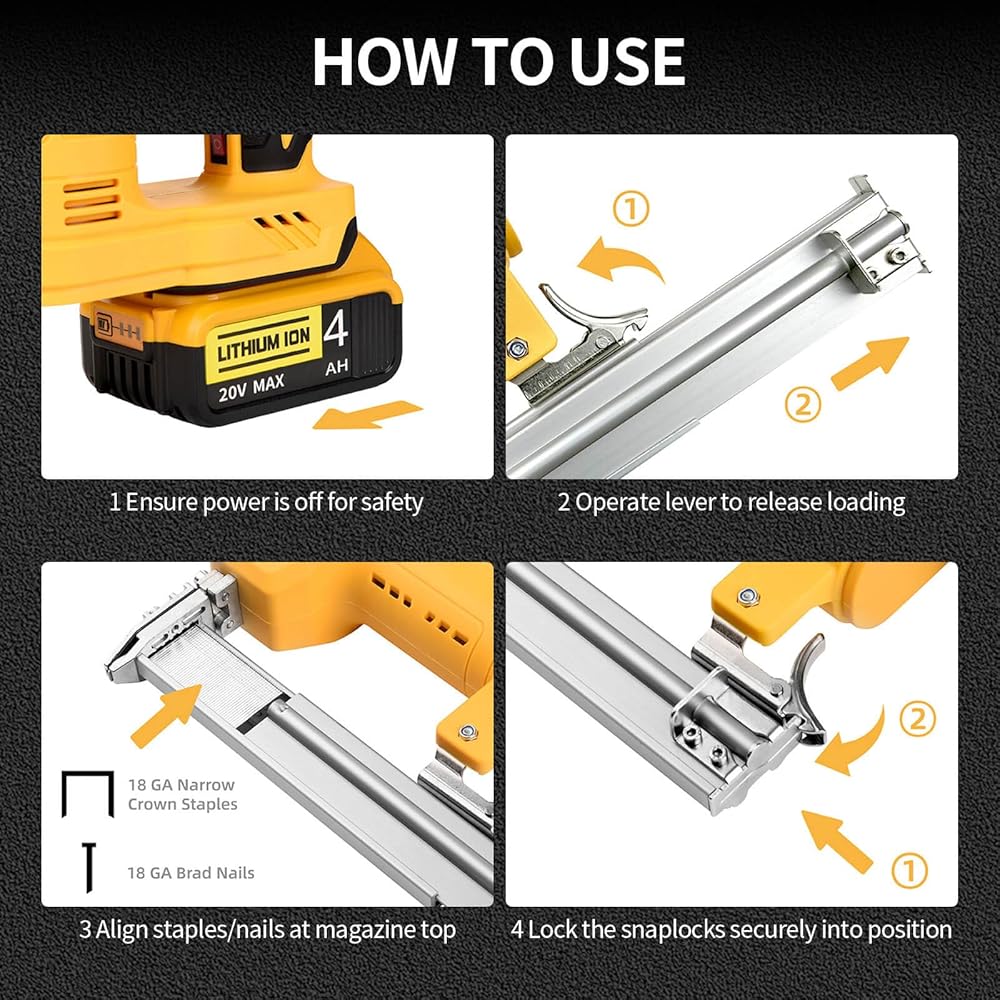 HOW TO USE

LITHIUM ION 4 AH
20V MAX

1 Ensure power is off for safety

①
②

2 Operate lever to release loading

18 GA Narrow Crown Staples

18 GA Brad Nails

3 Align staples/nails at magazine top

②
①

4 Lock the snaplocks securely into position