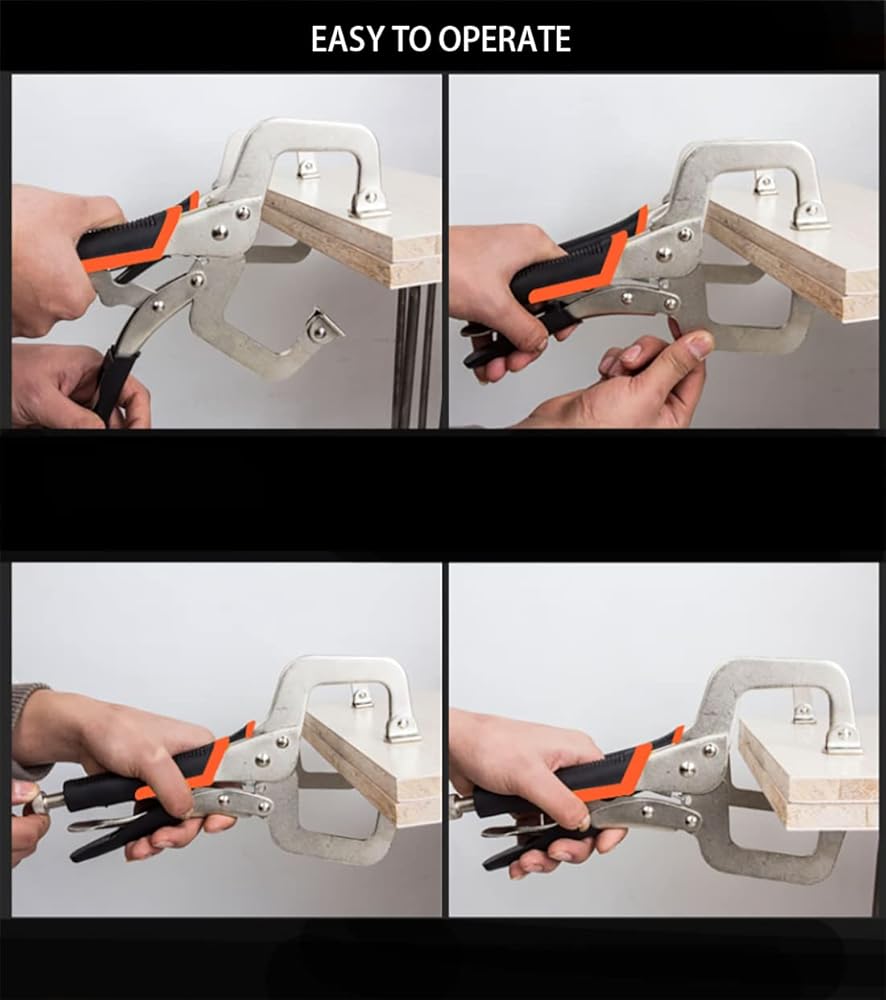 EASY TO OPERATE