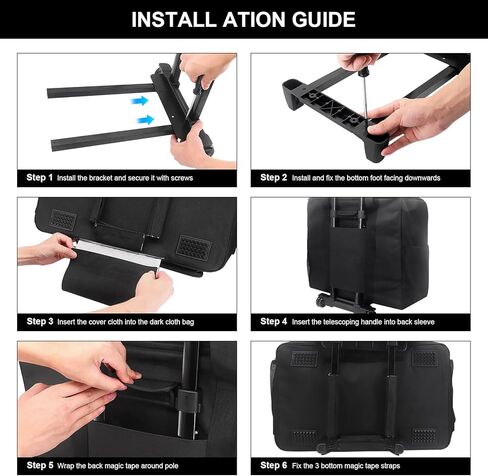 INSTALL ATION GUIDE

Step 1 Install the bracket and secure it with screws

Step 2 Install and fix the bottom foot facing downwards

Step 3 Insert the cover cloth into the dark cloth bag

Step 4 Insert the telescoping handle into back sleeve

Step 5 Wrap the back magic tape around pole

Step 6 Fix the 3 bottom magic tape straps