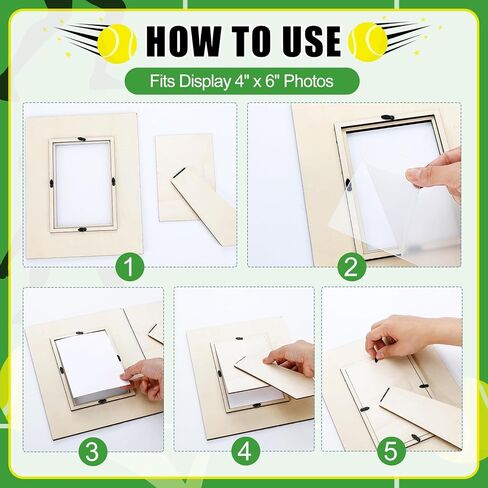 HOW TO USE

Fits Display 4" x 6" Photos

1

2

3

4

5