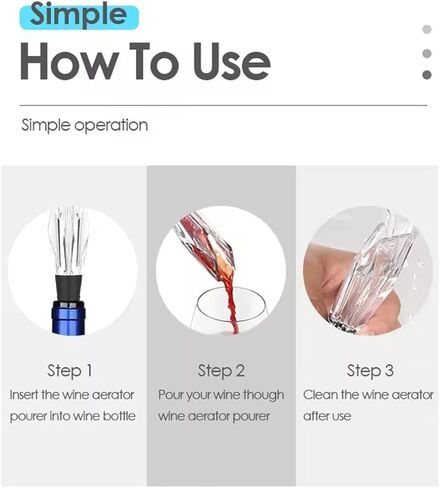 Simple
How To Use

Simple operation

Step 1
Insert the wine aerator pourer into wine bottle

Step 2
Pour your wine though wine aerator pourer

Step 3
Clean the wine aerator after use