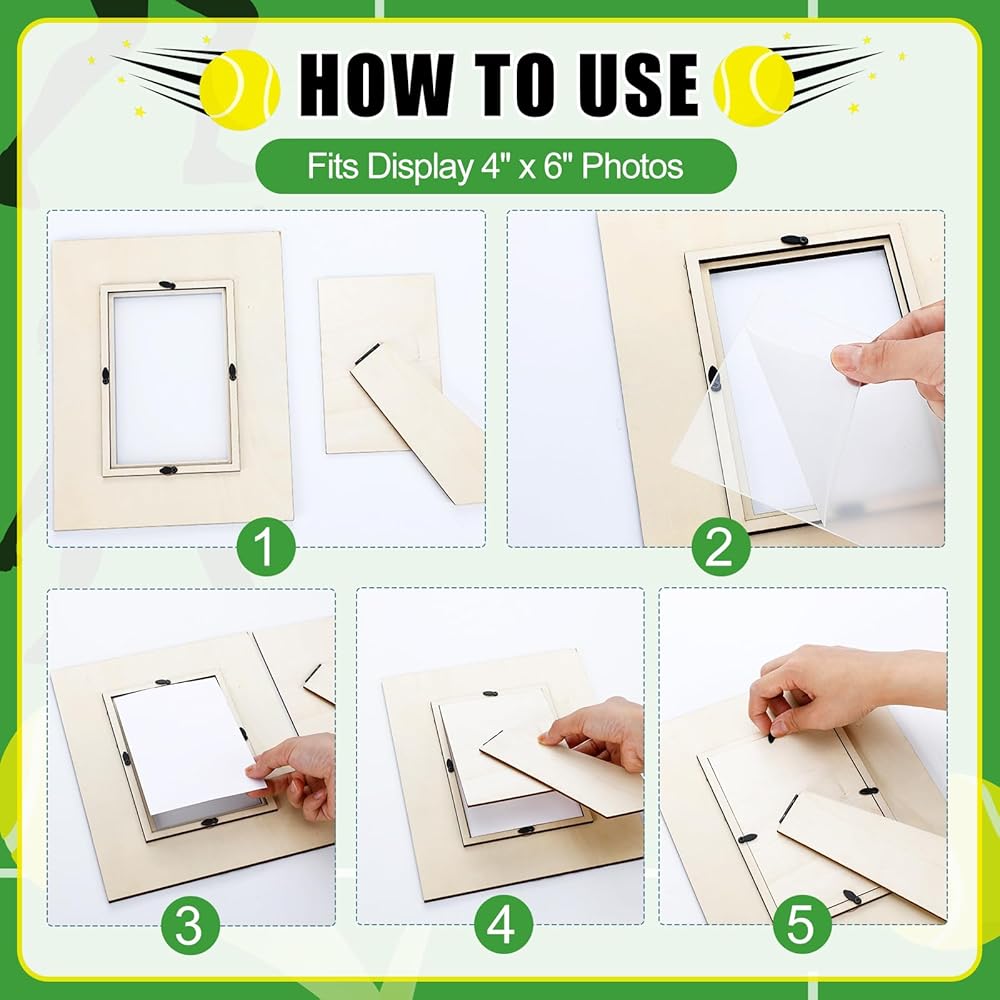 HOW TO USE

Fits Display 4" x 6" Photos

1

2

3

4

5