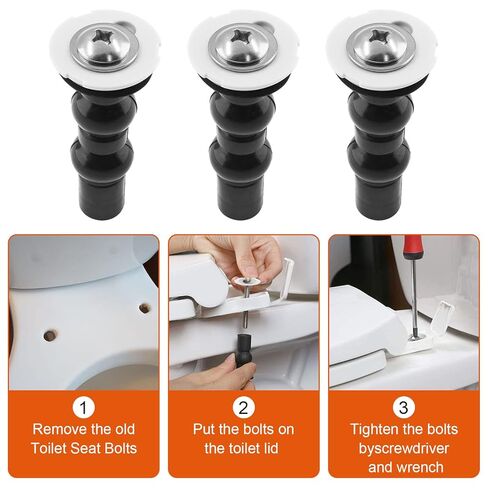 1
Remove the old Toilet Seat Bolts

2
Put the bolts on the toilet lid

3
Tighten the bolts byscrewdriver and wrench