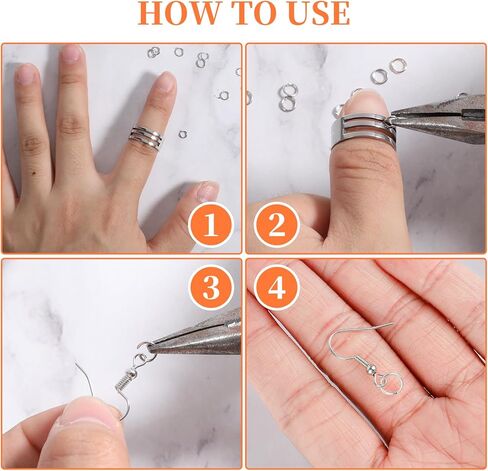 HOW TO USE

1

2

3

4