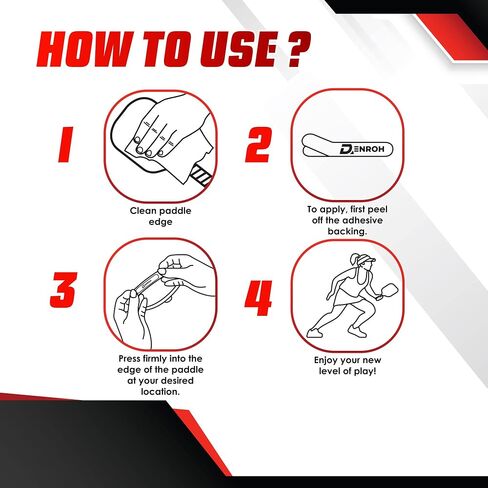 HOW TO USE ?

1

Clean paddle edge

2

DENROH

To apply, first peel off the adhesive backing.

3

Press firmly into the edge of the paddle at your desired location.

4

Enjoy your new level of play!