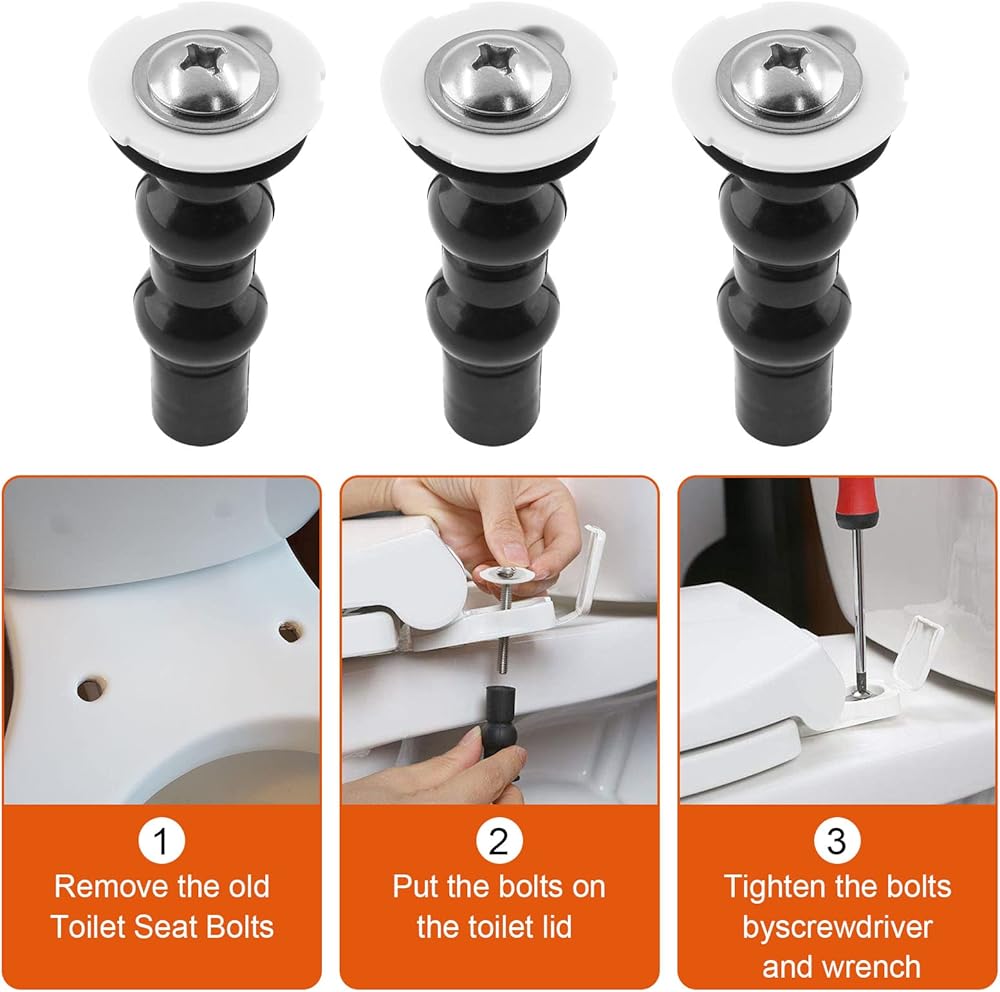 1
Remove the old Toilet Seat Bolts

2
Put the bolts on the toilet lid

3
Tighten the bolts byscrewdriver and wrench