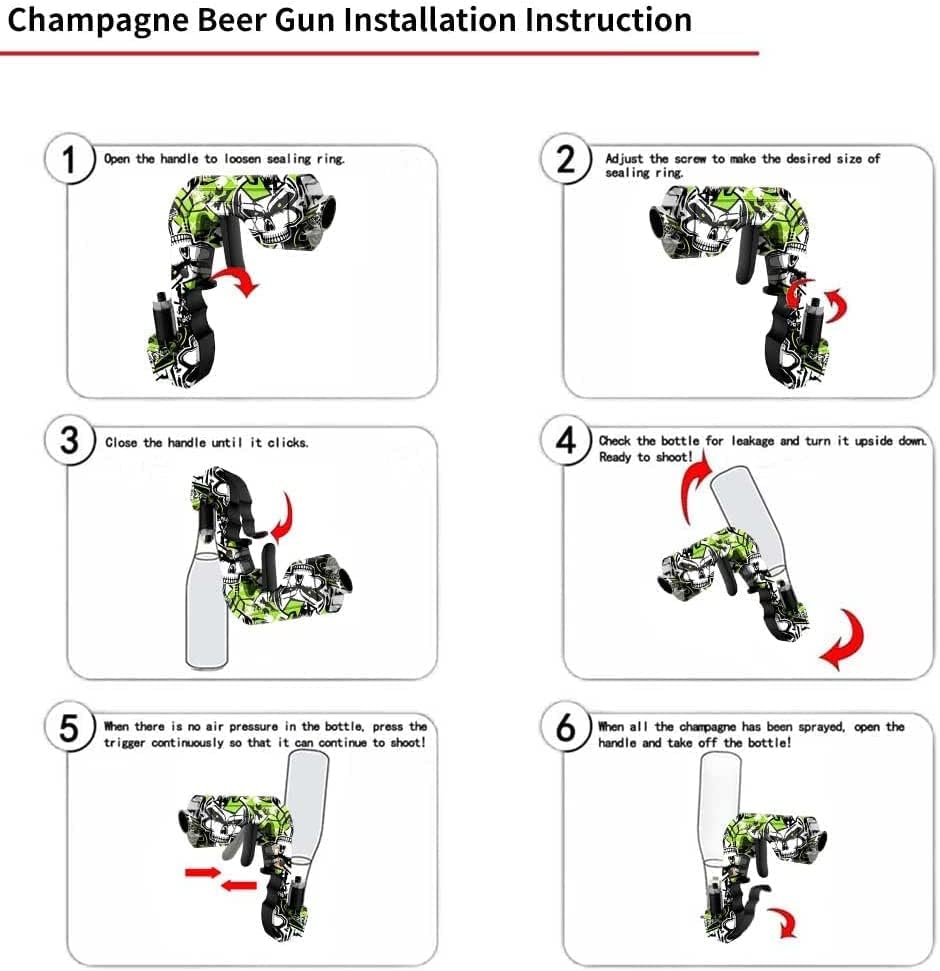 Champagne Beer Gun Installation Instruction

1 Open the handle to loosen sealing ring.

2 Adjust the screw to make the desired size of sealing ring.

3 Close the handle until it clicks.

4 Check the bottle for leakage and turn it upside down. Ready to shoot!

5 When there is no air pressure in the bottle, press the trigger continuously so that it can continue to shoot!

6 When all the champagne has been sprayed, open the handle and take off the bottle!