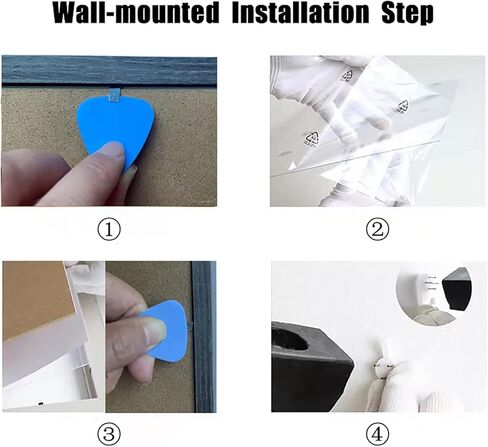 Wall-mounted Installation Step

①

②

③

④