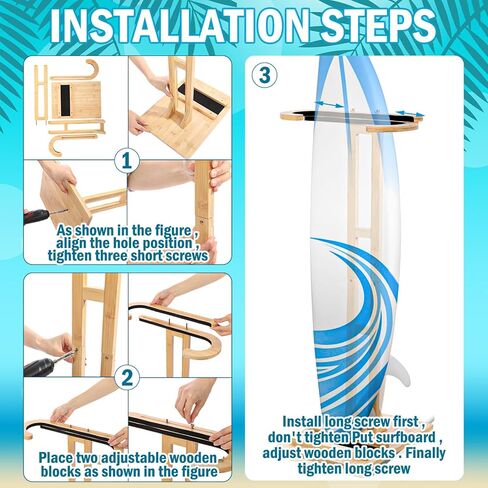 INSTALLATION STEPS

1

As shown in the figure , align the hole position , tighten three short screws

2

Place two adjustable wooden blocks as shown in the figure

3

Install long screw first , don't tighten Put surfboard , adjust wooden blocks . Finally tighten long screw