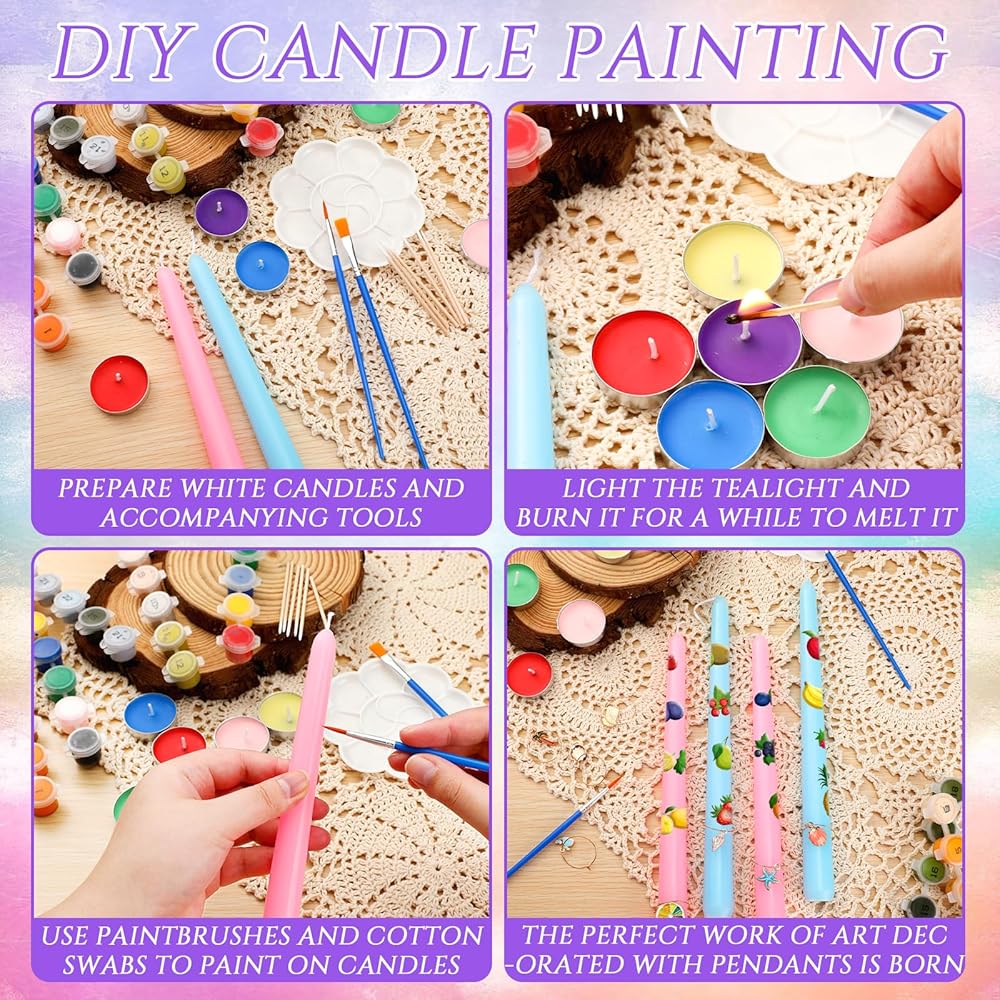 DIY CANDLE PAINTING

PREPARE WHITE CANDLES AND ACCOMPANYING TOOLS

LIGHT THE TEALIGHT AND BURN IT FOR A WHILE TO MELT IT

USE PAINTBRUSHES AND COTTON SWABS TO PAINT ON CANDLES

THE PERFECT WORK OF ART DEC-ORATED WITH PENDANTS IS BORN