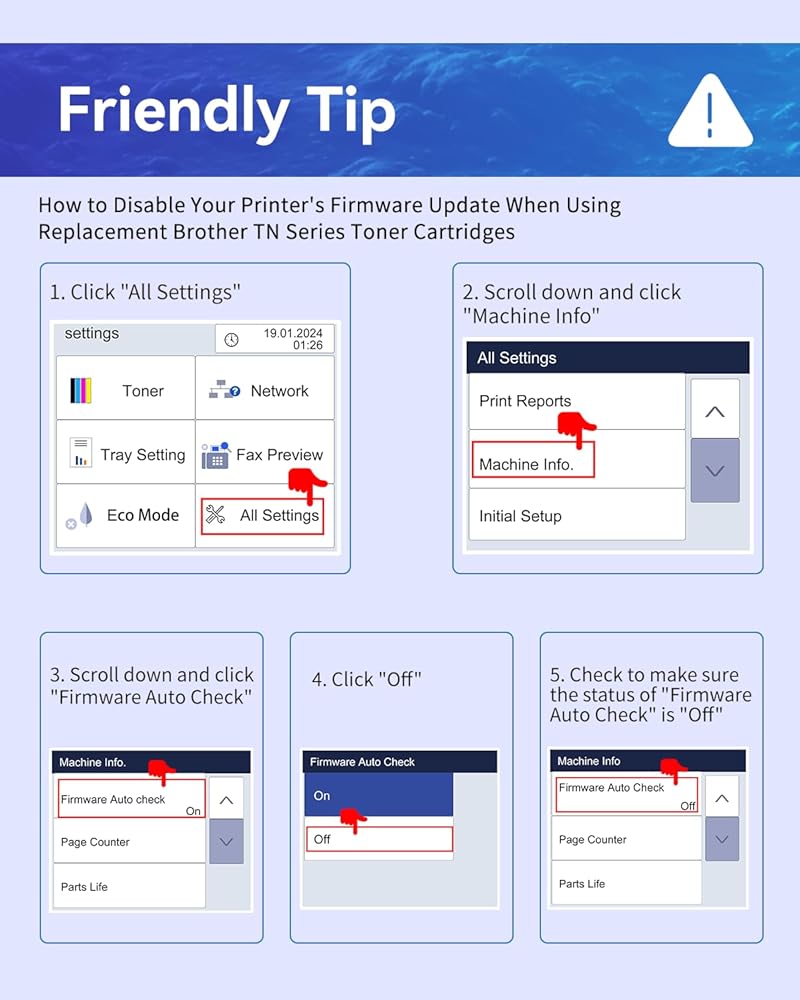 Friendly Tip

How to Disable Your Printer's Firmware Update When Using Replacement Brother TN Series Toner Cartridges

1. Click "All Settings"

settings
19.01.2024
01:26
Toner
Network
Tray Setting
Fax Preview
Eco Mode
All Settings

2. Scroll down and click "Machine Info"

All Settings
Print Reports
Machine Info.
Initial Setup

3. Scroll down and click "Firmware Auto Check"

Machine Info.
Firmware Auto check
On
Page Counter
Parts Life

4. Click "Off"

Firmware Auto Check
On
Off

5. Check to make sure the status of "Firmware Auto Check" is "Off"

Machine Info
Firmware Auto Check
Off
Page Counter
Parts Life