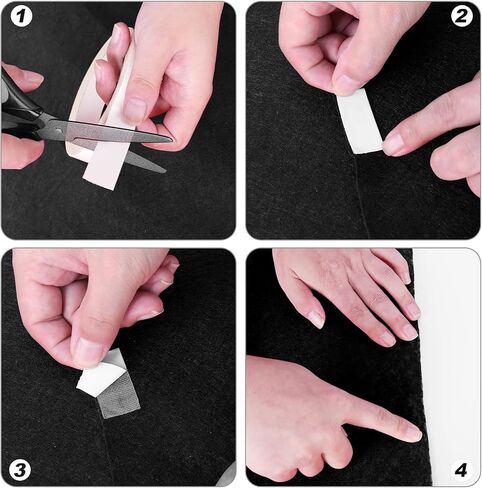 1
2
3
4