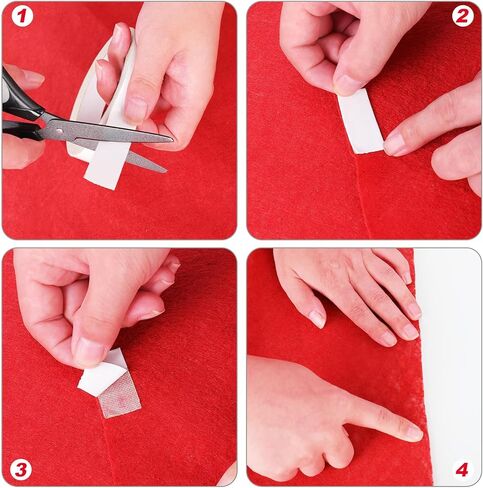 1
2
3
4