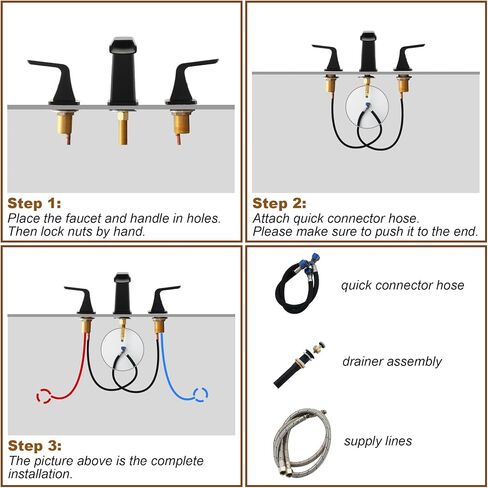 Step 1:
Place the faucet and handle in holes. Then lock nuts by hand.

Step 2:
Attach quick connector hose. Please make sure to push it to the end.

Step 3:
The picture above is the complete installation.

quick connector hose

drainer assembly

supply lines