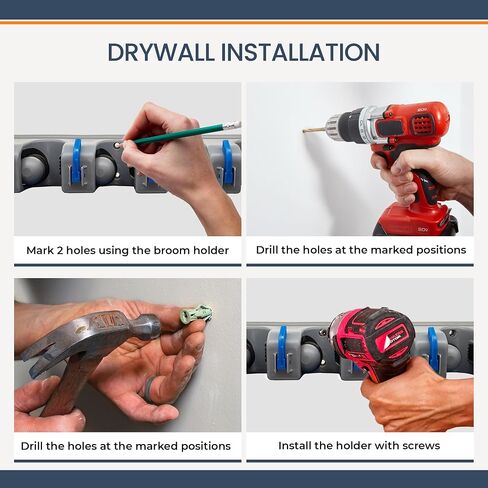 DRYWALL INSTALLATION

Mark 2 holes using the broom holder

Drill the holes at the marked positions

Drill the holes at the marked positions

Install the holder with screws