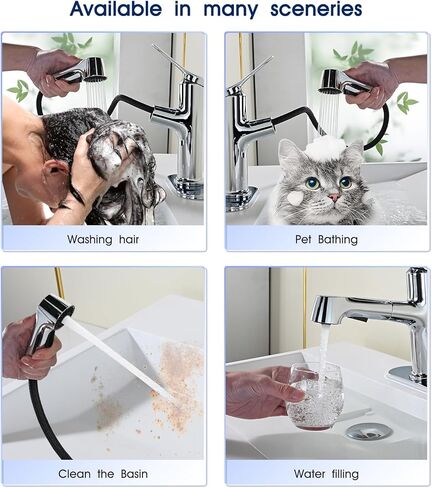 Available in many sceneries

Washing hair

Pet Bathing

Clean the Basin

Water filling