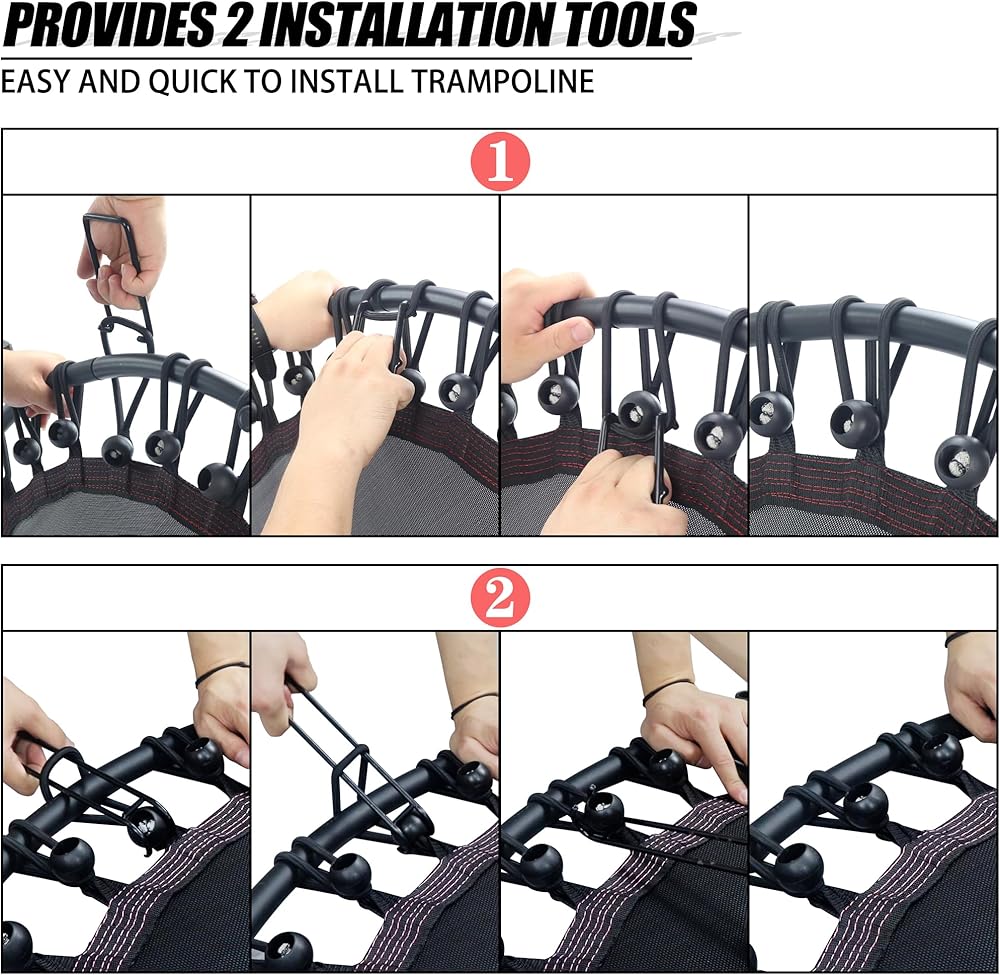 PROVIDES 2 INSTALLATION TOOLS
EASY AND QUICK TO INSTALL TRAMPOLINE

1

2