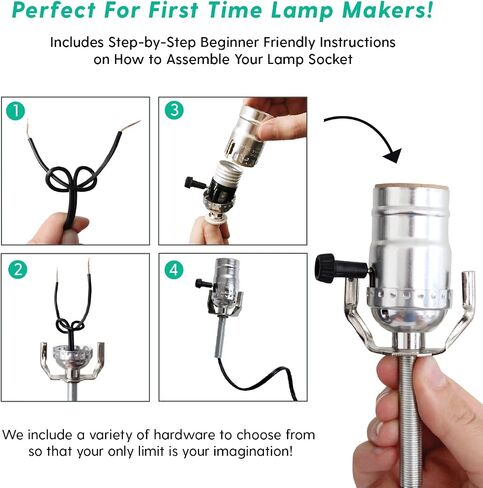 Perfect For First Time Lamp Makers!

Includes Step-by-Step Beginner Friendly Instructions on How to Assemble Your Lamp Socket

1

3

2

4

We include a variety of hardware to choose from so that your only limit is your imagination!