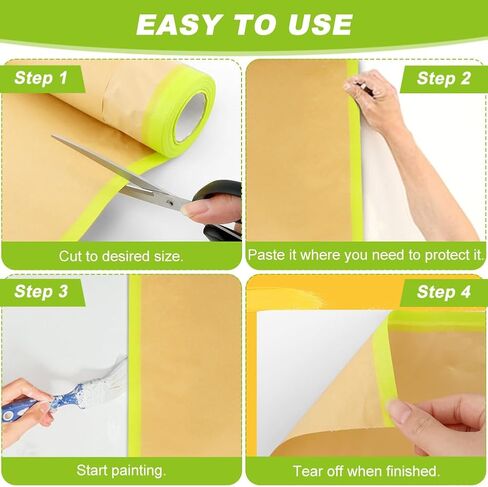 EASY TO USE

Step 1

Cut to desired size.

Step 2

Paste it where you need to protect it.

Step 3

Start painting.

Step 4

Tear off when finished.