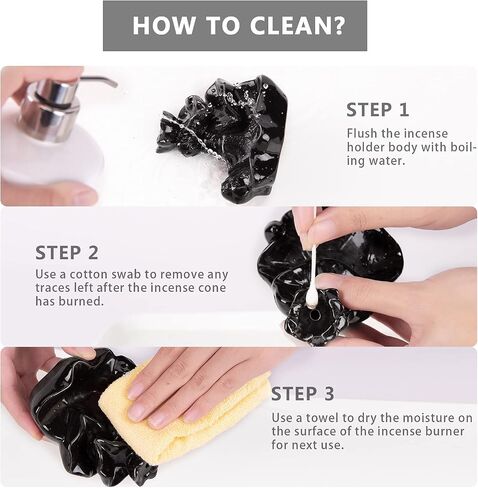 HOW TO CLEAN?

STEP 1

Flush the incense holder body with boiling water.

STEP 2

Use a cotton swab to remove any traces left after the incense cone has burned.

STEP 3

Use a towel to dry the moisture on the surface of the incense burner for next use.