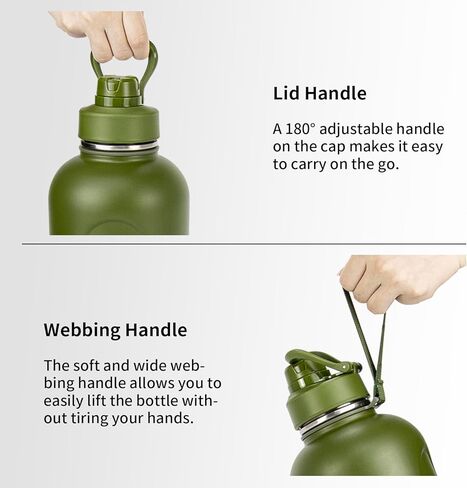 Lid Handle

A 180° adjustable handle on the cap makes it easy to carry on the go.

Webbing Handle

The soft and wide webbing handle allows you to easily lift the bottle without tiring your hands.