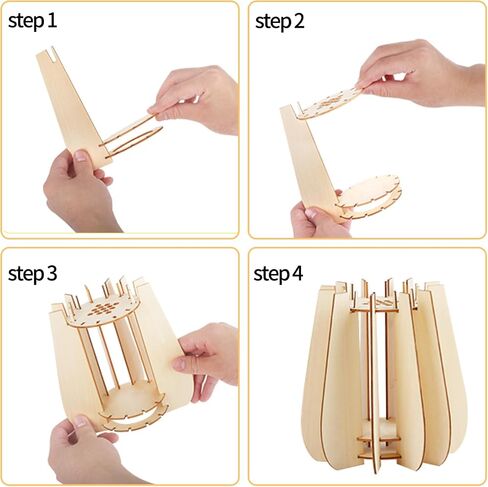 step 1

step 2

step 3

step 4