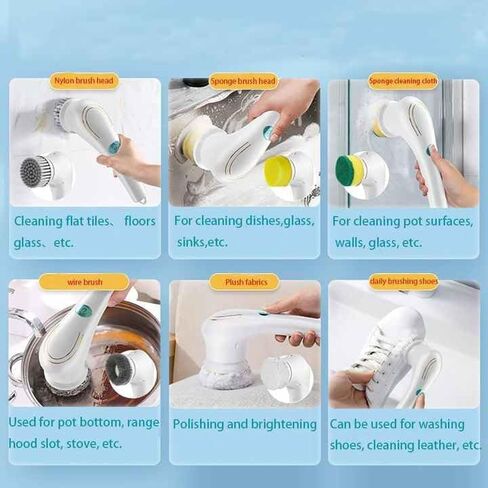 Nylon brush head

Cleaning flat tiles、 floors glass、etc.

Sponge brush head

For cleaning dishes,glass, sinks,etc.

Sponge cleaning cloth

For cleaning pot surfaces, walls, glass, etc.

wire brush

Used for pot bottom, range hood slot, stove, etc.

Plush fabrics

Polishing and brightening

daily brushing shoes

Can be used for washing shoes, cleaning leather, etc.