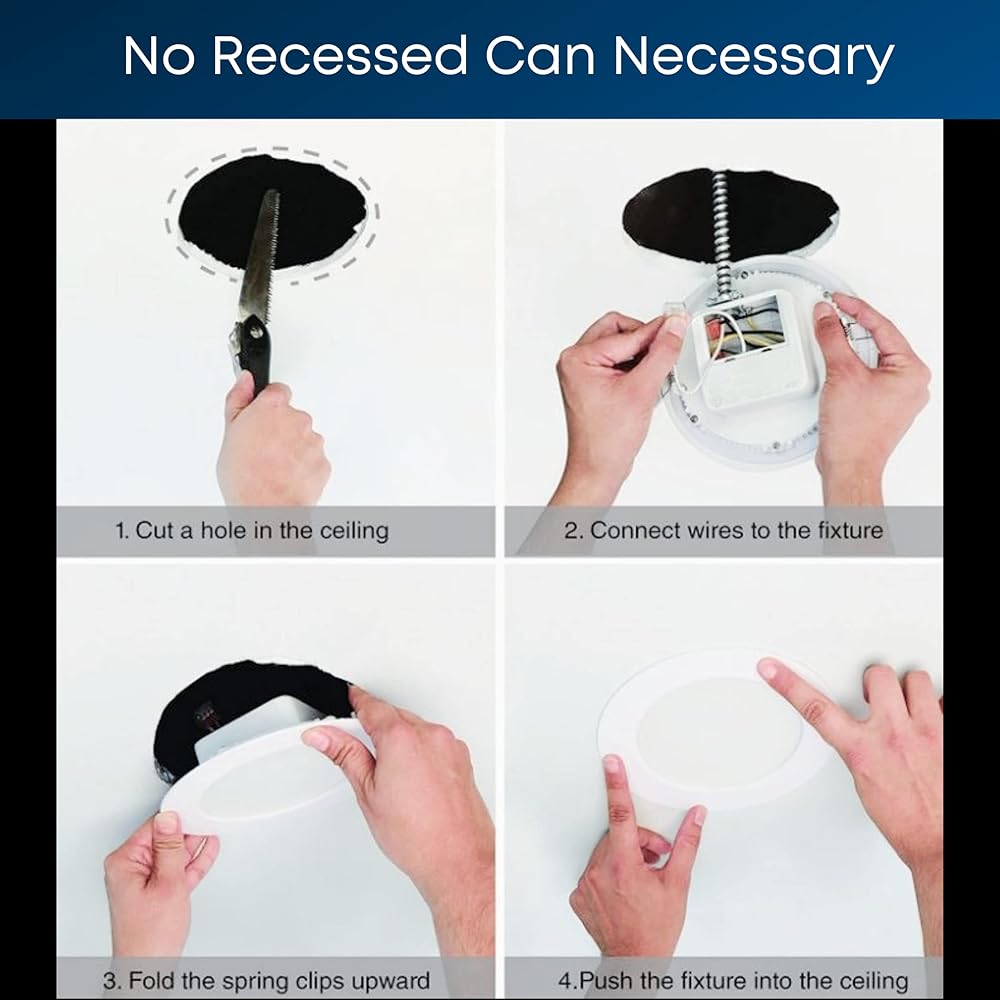 No Recessed Can Necessary

1. Cut a hole in the ceiling

2. Connect wires to the fixture

3. Fold the spring clips upward

4.Push the fixture into the ceiling