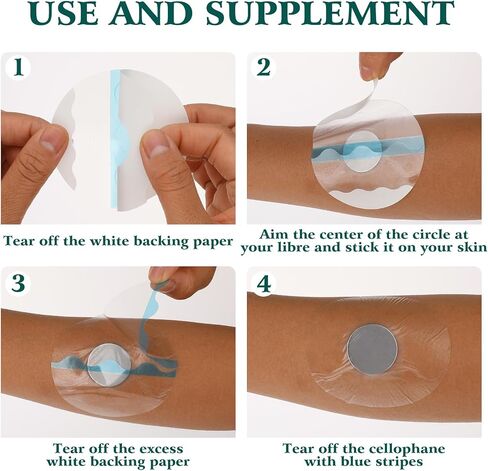 USE AND SUPPLEMENT

1

Tear off the white backing paper

2

Aim the center of the circle at your libre and stick it on your skin

3

Tear off the excess white backing paper

4

Tear off the cellophane with blue stripes