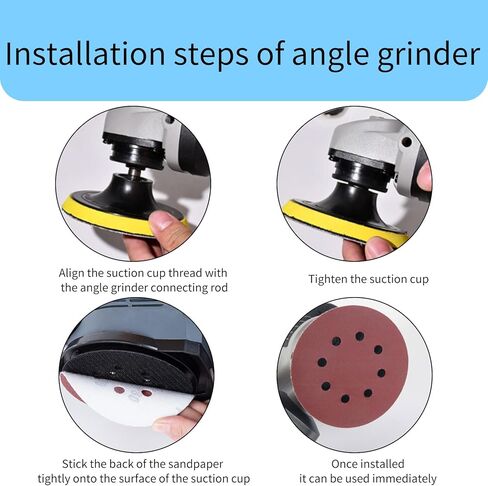 Installation steps of angle grinder

Align the suction cup thread with the angle grinder connecting rod

Tighten the suction cup

Stick the back of the sandpaper tightly onto the surface of the suction cup

Once installed it can be used immediately