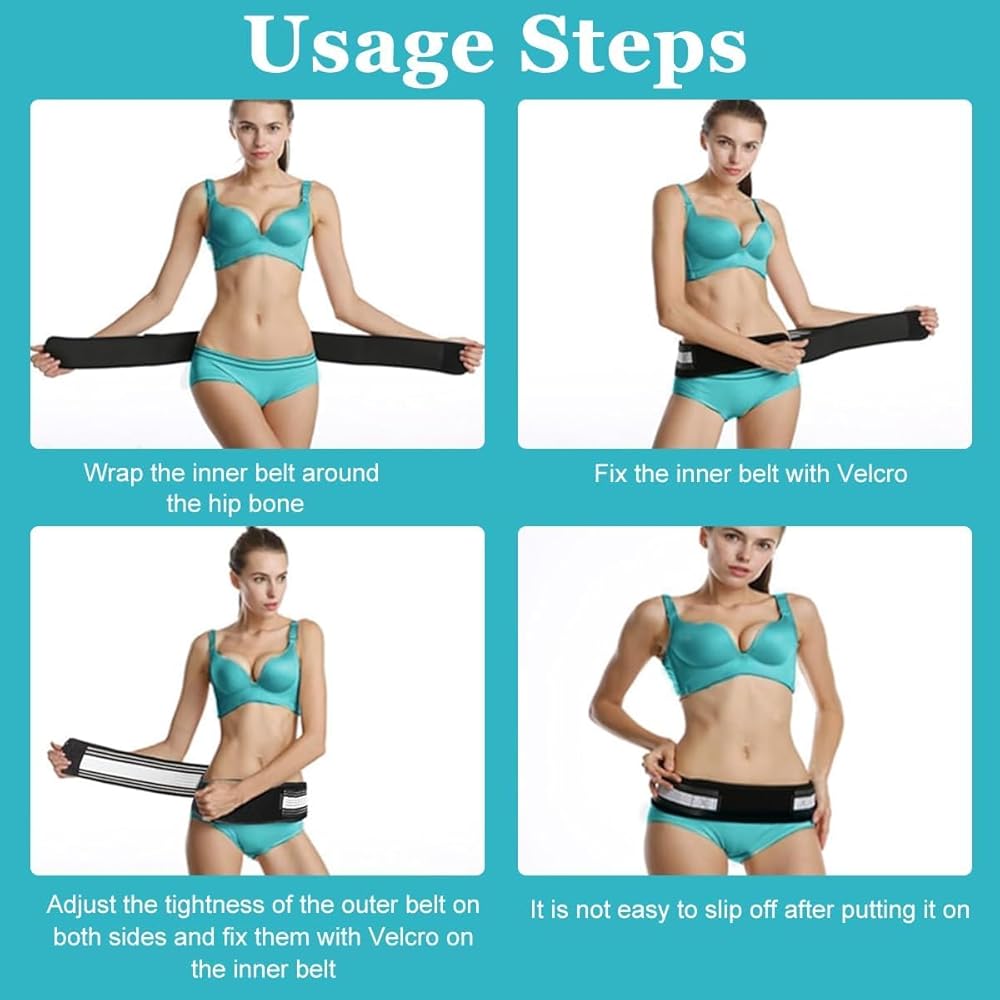 Usage Steps

Wrap the inner belt around the hip bone

Fix the inner belt with Velcro

Adjust the tightness of the outer belt on both sides and fix them with Velcro on the inner belt

It is not easy to slip off after putting it on