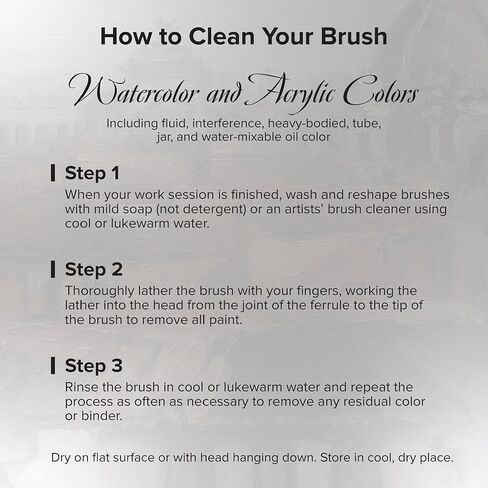 How to Clean Your Brush

Watercolor and Acrylic Colors

Including fluid, interference, heavy-bodied, tube, jar, and water-mixable oil color

Step 1

When your work session is finished, wash and reshape brushes with mild soap (not detergent) or an artists' brush cleaner using cool or lukewarm water.

Step 2

Thoroughly lather the brush with your fingers, working the lather into the head from the joint of the ferrule to the tip of the brush to remove all paint.

Step 3

Rinse the brush in cool or lukewarm water and repeat the process as often as necessary to remove any residual color or binder.

Dry on flat surface or with head hanging down. Store in cool, dry place.