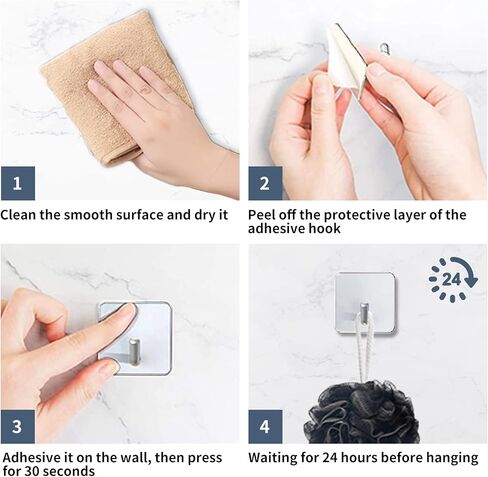 1

Clean the smooth surface and dry it

2

Peel off the protective layer of the adhesive hook

3

Adhesive it on the wall, then press for 30 seconds

24

4

Waiting for 24 hours before hanging