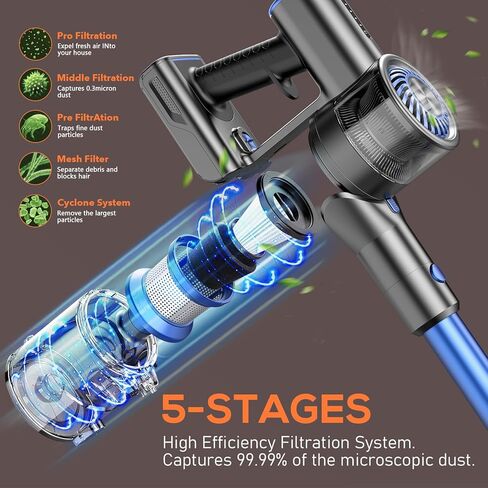 Pro Filtration
Expel fresh air INto your house

Middle Filtration
Captures 0.3micron dust

Pre FiltrAtion
Traps fine dust particles

Mesh Filter
Separate debris and blocks hair

Cyclone System
Remove the largest particles

5-STAGES

High Efficiency Filtration System.
Captures 99.99% of the microscopic dust.