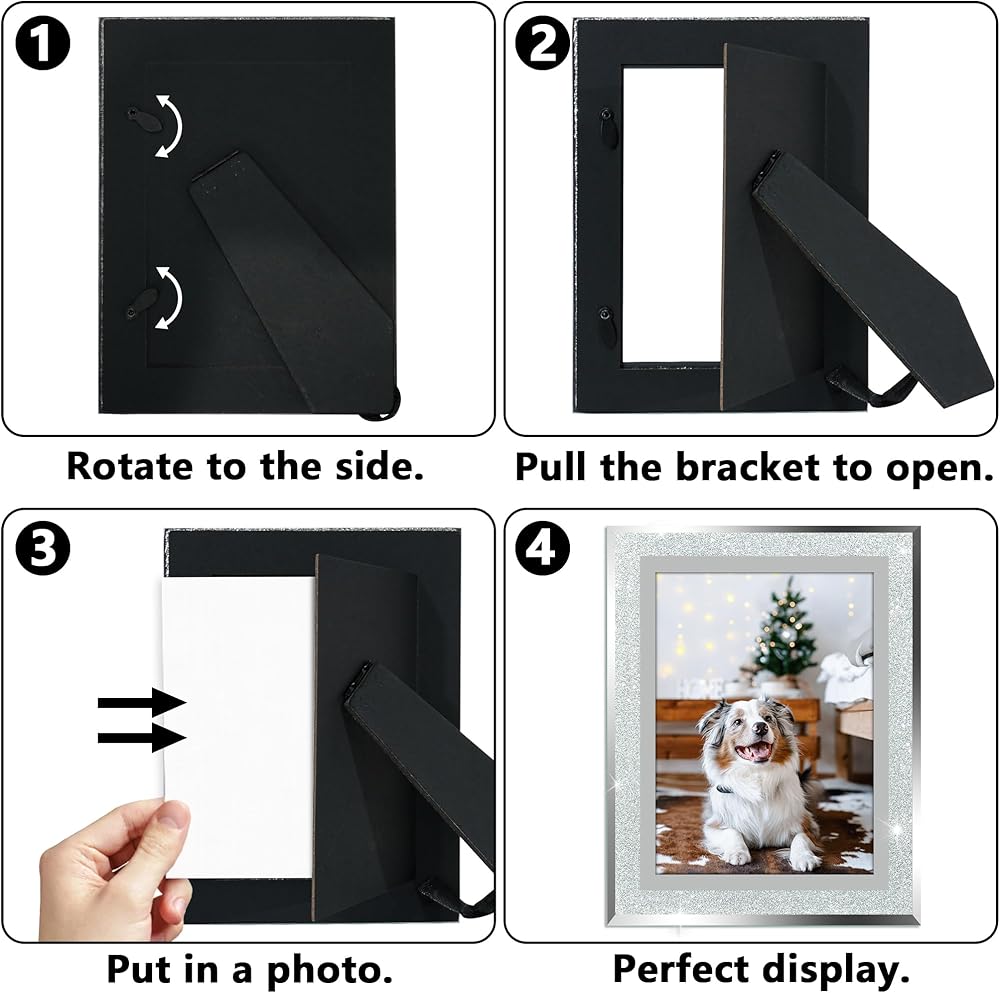 1
Rotate to the side.

2
Pull the bracket to open.

3
Put in a photo.

4
Perfect display.