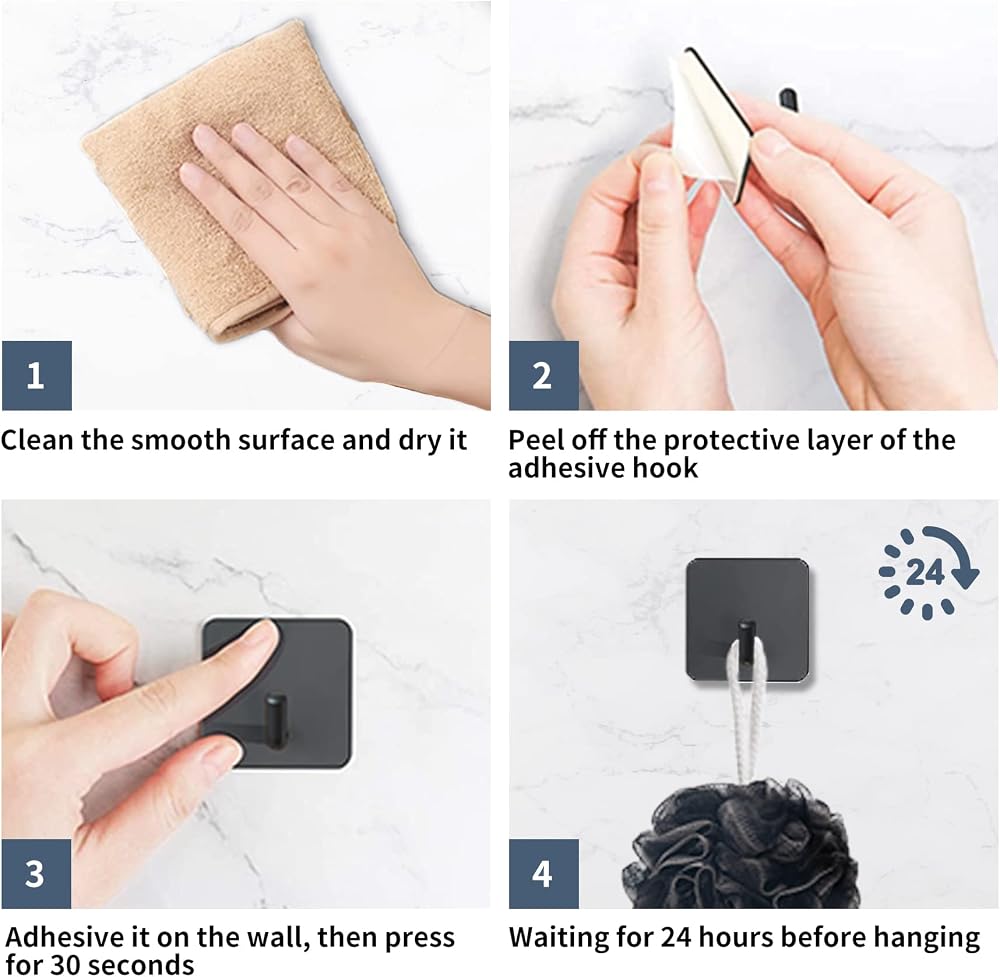 1

Clean the smooth surface and dry it

2

Peel off the protective layer of the adhesive hook

3

Adhesive it on the wall, then press for 30 seconds

24

4

Waiting for 24 hours before hanging