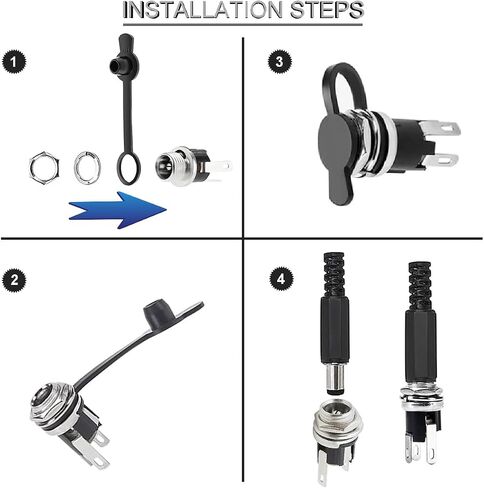 INSTALLATION STEPS

1

3

2

4