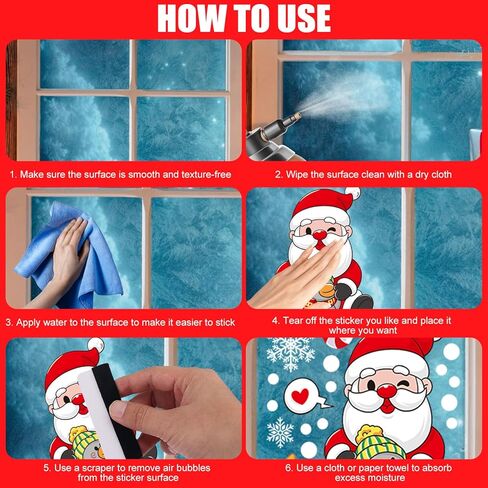 HOW TO USE

1. Make sure the surface is smooth and texture-free

2. Wipe the surface clean with a dry cloth

3. Apply water to the surface to make it easier to stick

4. Tear off the sticker you like and place it where you want

5. Use a scraper to remove air bubbles from the sticker surface

6. Use a cloth or paper towel to absorb excess moisture