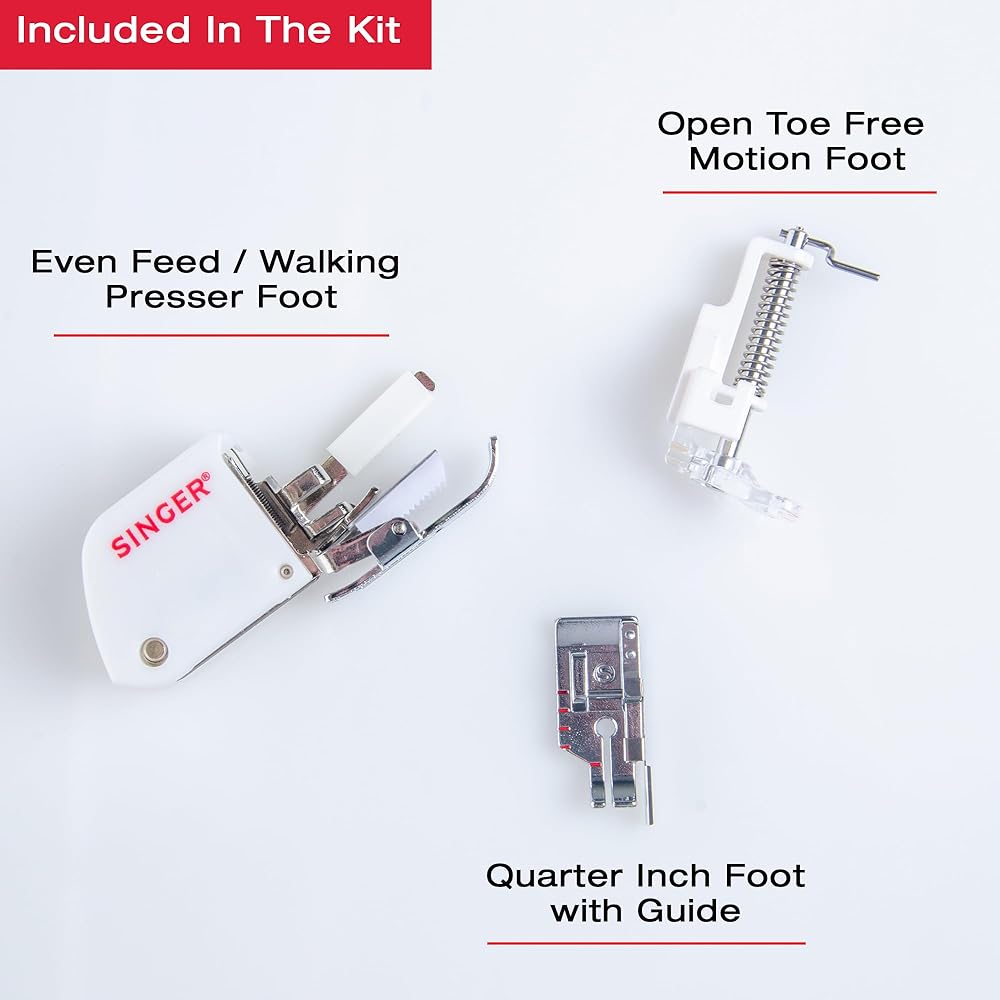 Included In The Kit

Open Toe Free Motion Foot

Even Feed / Walking Presser Foot

SINGER®

Quarter Inch Foot with Guide