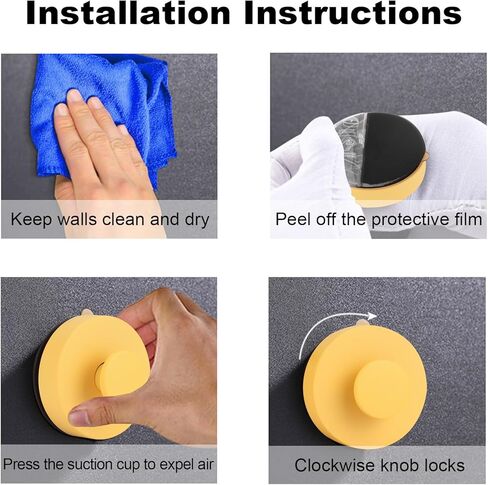 Installation Instructions

Keep walls clean and dry

Peel off the protective film

Press the suction cup to expel air

Clockwise knob locks