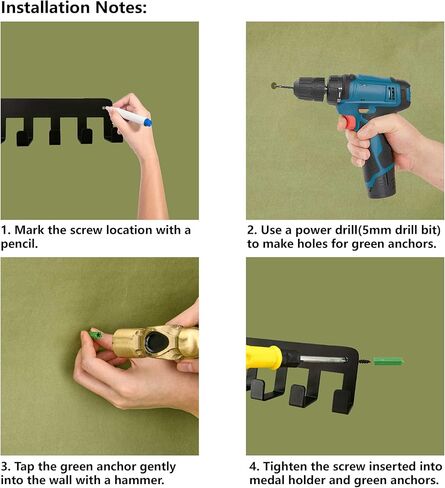 Installation Notes:

1. Mark the screw location with a pencil.

2. Use a power drill(5mm drill bit) to make holes for green anchors.

3. Tap the green anchor gently into the wall with a hammer.

4. Tighten the screw inserted into medal holder and green anchors.