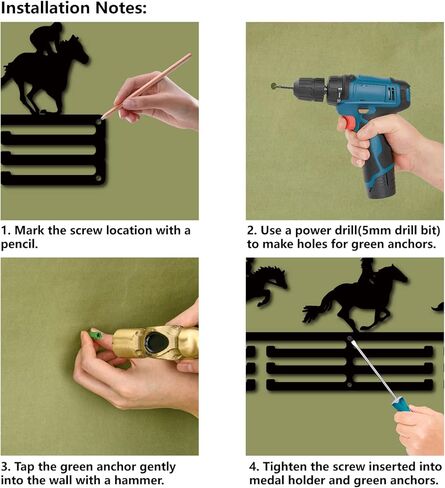 Installation Notes:

1. Mark the screw location with a pencil.

2. Use a power drill(5mm drill bit) to make holes for green anchors.

3. Tap the green anchor gently into the wall with a hammer.

4. Tighten the screw inserted into medal holder and green anchors.