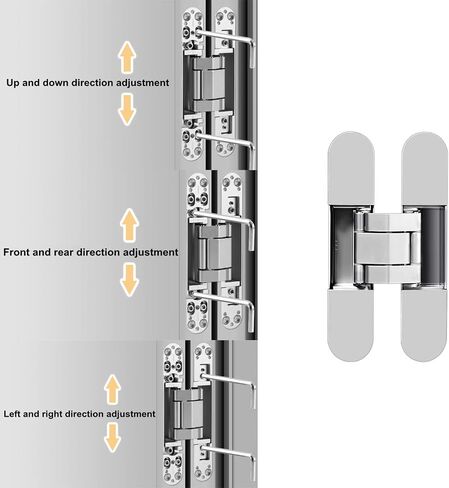 Up and down direction adjustment

Front and rear direction adjustment

Left and right direction adjustment