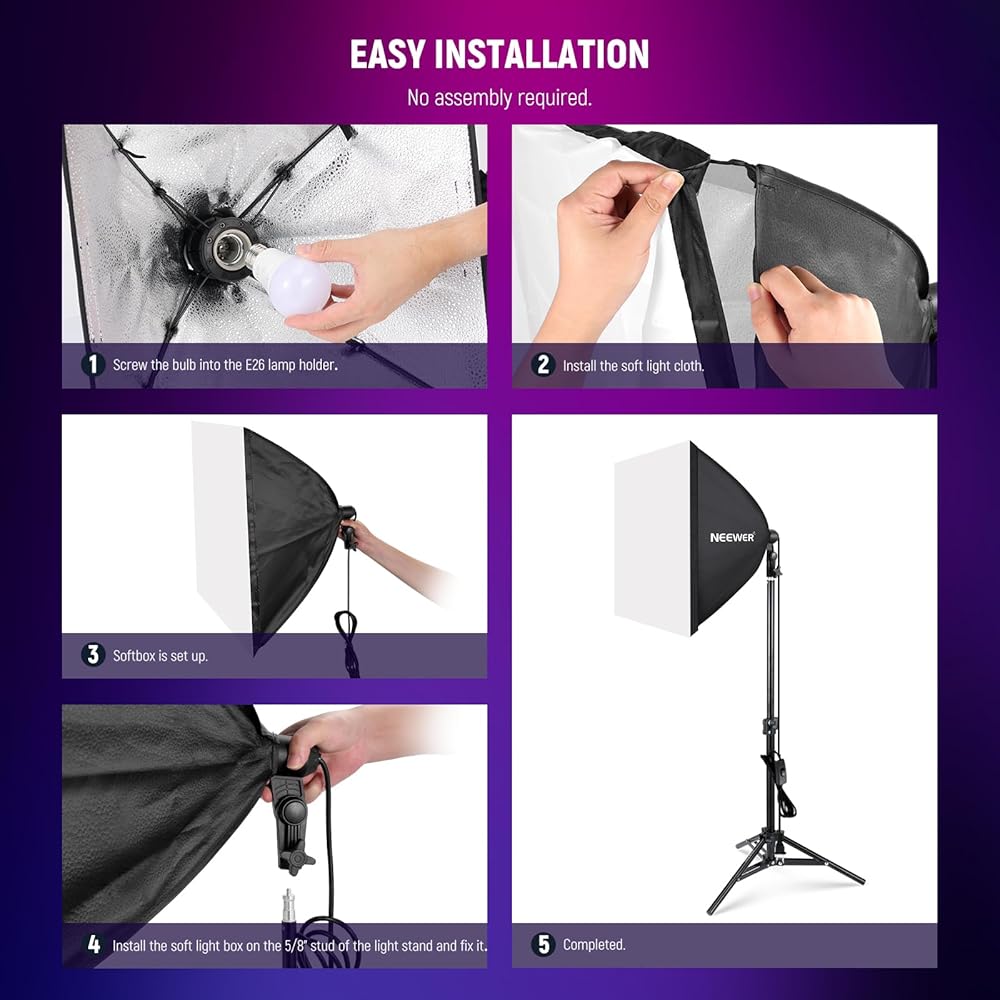 EASY INSTALLATION
No assembly required.

1 Screw the bulb into the E26 lamp holder.

2 Install the soft light cloth.

3 Softbox is set up.

NEEWER

4 Install the soft light box on the 5/8" stud of the light stand and fix it.

5 Completed.