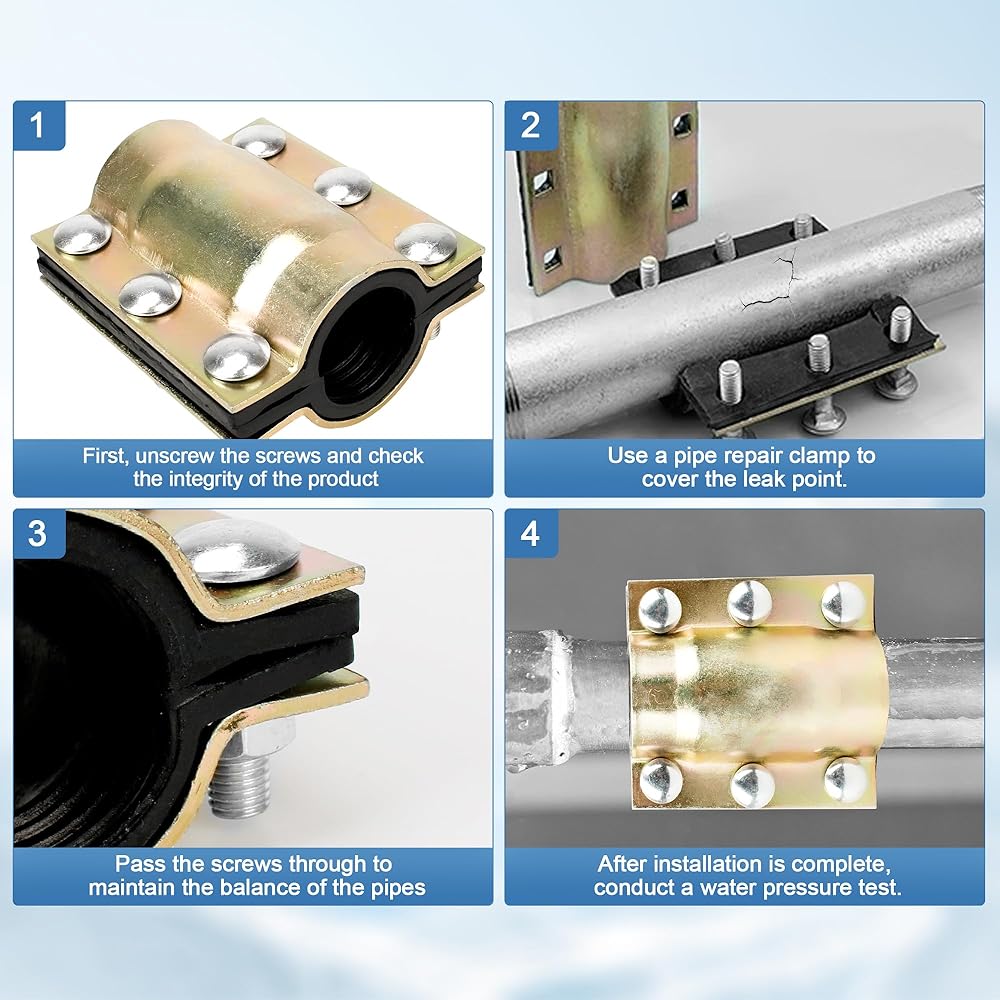 1

First, unscrew the screws and check the integrity of the product

2

Use a pipe repair clamp to cover the leak point.

3

Pass the screws through to maintain the balance of the pipes

4

After installation is complete, conduct a water pressure test.