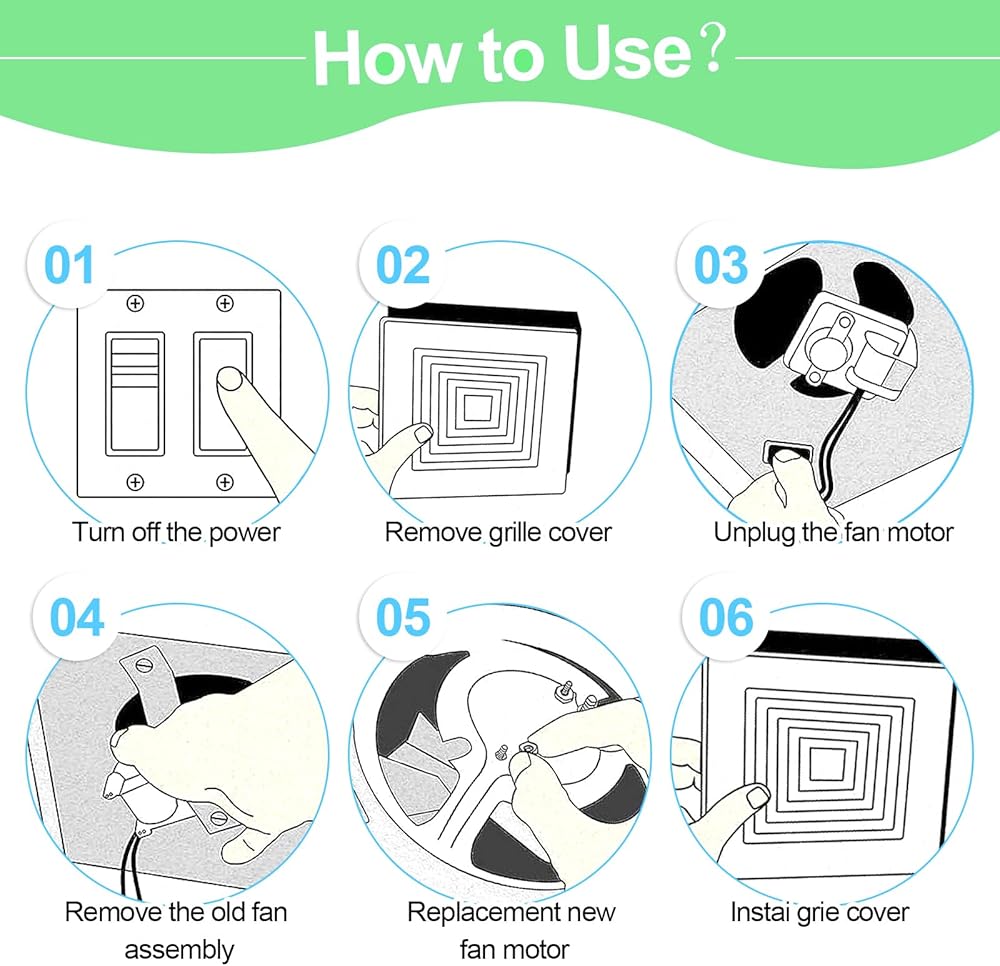 How to Use?

01
Turn off the power

02
Remove grille cover

03
Unplug the fan motor

04
Remove the old fan assembly

05
Replacement new fan motor

06
Instai grie cover