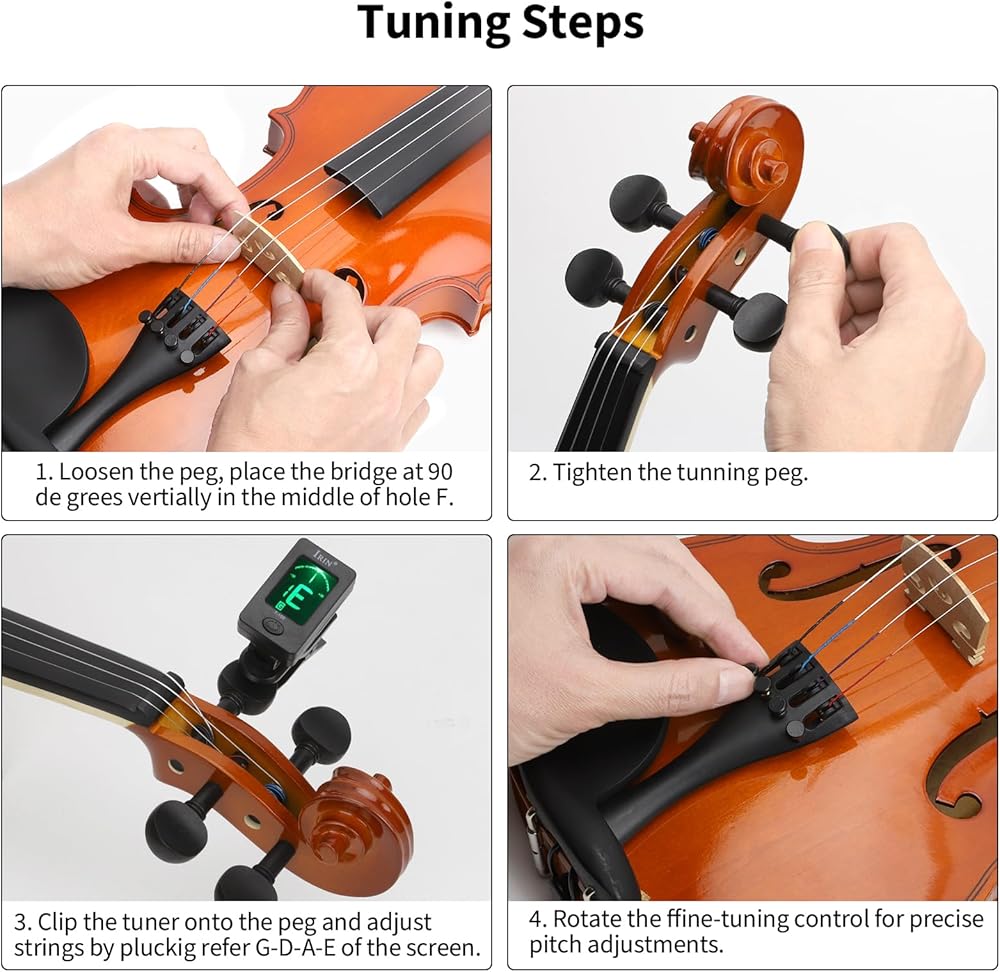 Tuning Steps

1. Loosen the peg, place the bridge at 90 de grees vertially in the middle of hole F.

2. Tighten the tunning peg.

IRIN

E

3. Clip the tuner onto the peg and adjust strings by pluckig refer G-D-A-E of the screen.

4. Rotate the ffine-tuning control for precise pitch adjustments.