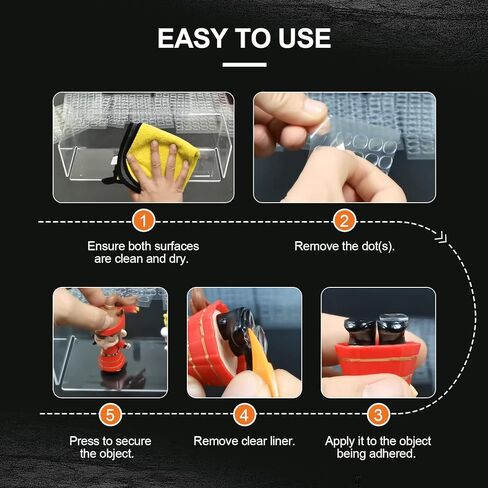 EASY TO USE

1
Ensure both surfaces are clean and dry.

2
Remove the dot(s).

3
Apply it to the object being adhered.

4
Remove clear liner.

5
Press to secure the object.