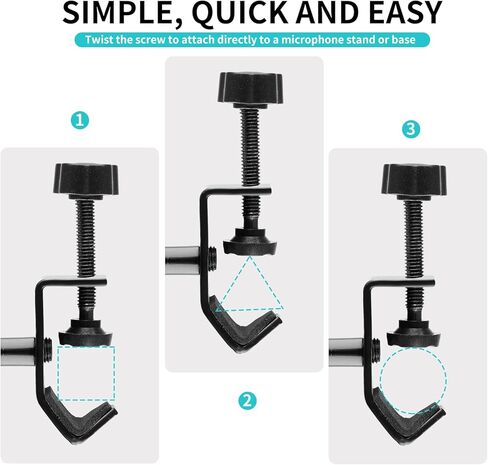 SIMPLE, QUICK AND EASY

Twist the screw to attach directly to a microphone stand or base

1

2

3