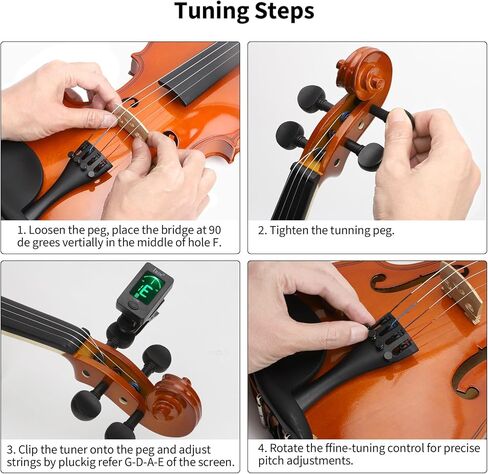 Tuning Steps

1. Loosen the peg, place the bridge at 90 de grees vertially in the middle of hole F.

2. Tighten the tunning peg.

E

3. Clip the tuner onto the peg and adjust strings by pluckig refer G-D-A-E of the screen.

4. Rotate the ffine-tuning control for precise pitch adjustments.